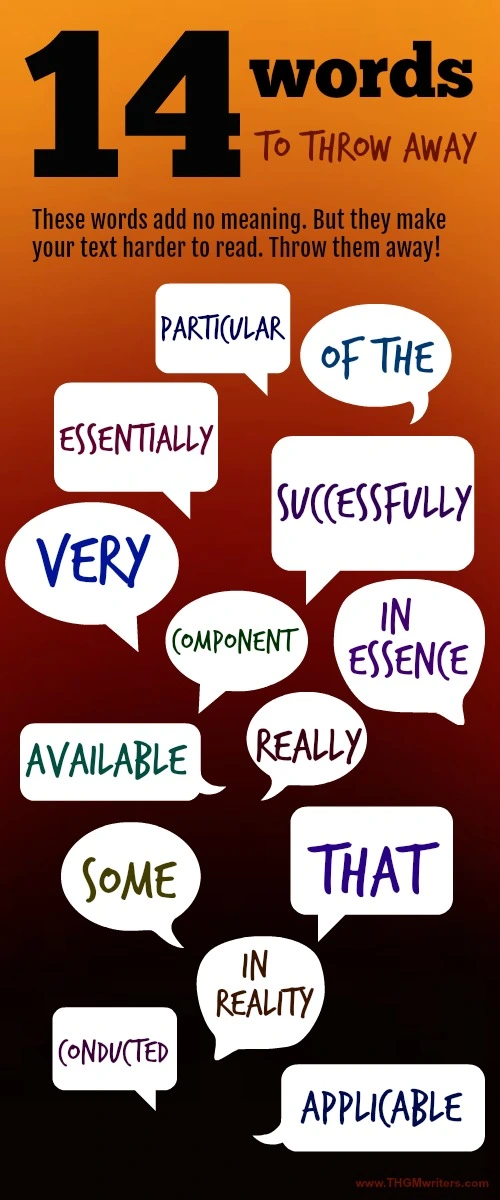 14 words
TO THROW AWAY

These words add no meaning. But they make your text harder to read. Throw them away!

PARTICULAR

OF THE

ESSENTIALLY

SUCCESSFULLY

VERY

COMPONENT

IN ESSENCE

AVAILABLE

REALLY

SOME

THAT

IN REALITY

CONDUCTED

APPLICABLE

www.THGMwriters.com